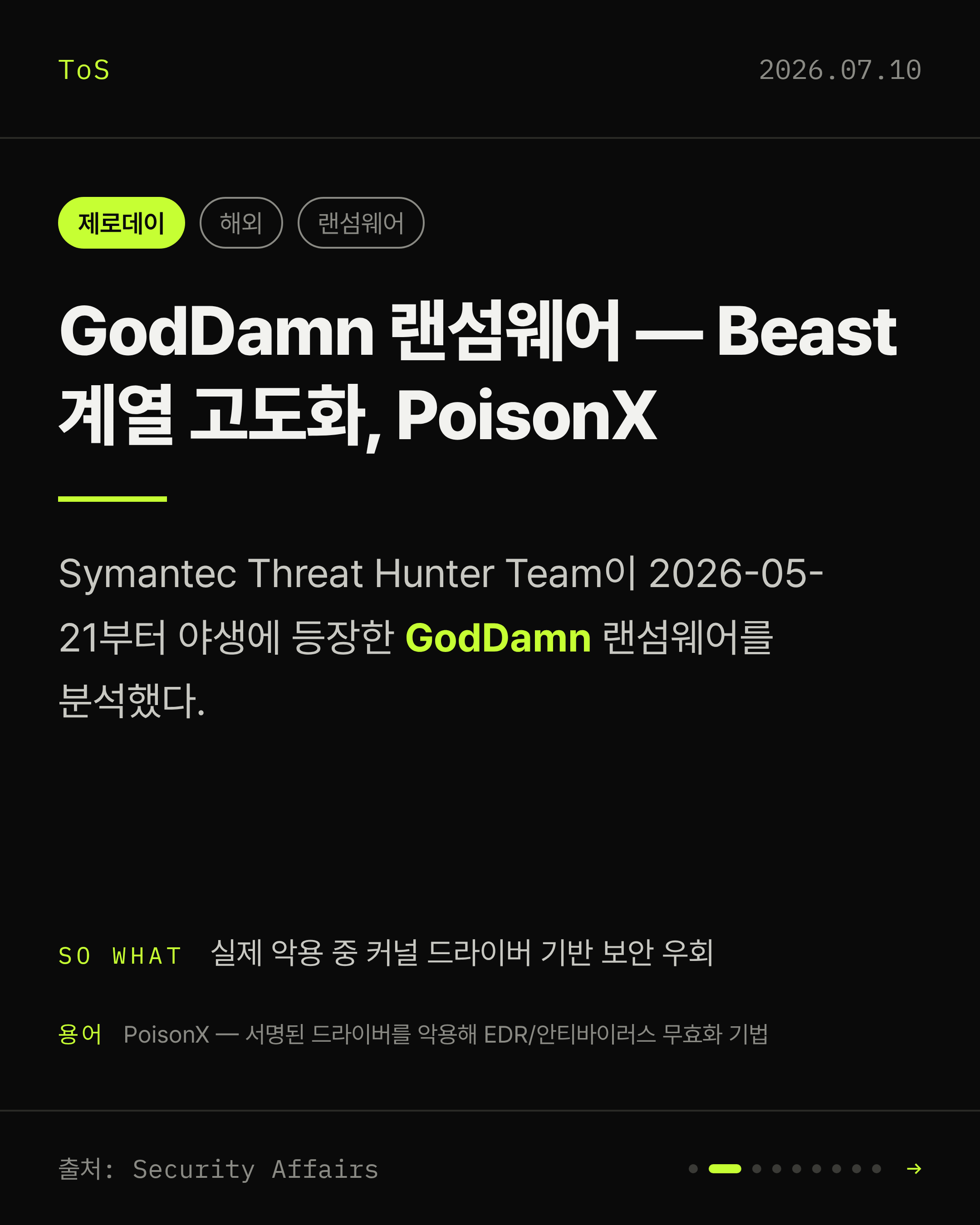 ToS

2026.07.10

제로데이 해외 랜섬웨어

GodDamn 랜섬웨어 — Beast 계열 고도화, PoisonX

Symantec Threat Hunter Team이 2026-05-21부터 야생에 등장한 GodDamn 랜섬웨어를 분석했다.

SO WHAT 실제 악용 중 커널 드라이버 기반 보안 우회

용어 PoisonX — 서명된 드라이버를 악용해 EDR/안티바이러스 무효화 기법

출처: Security Affairs

→