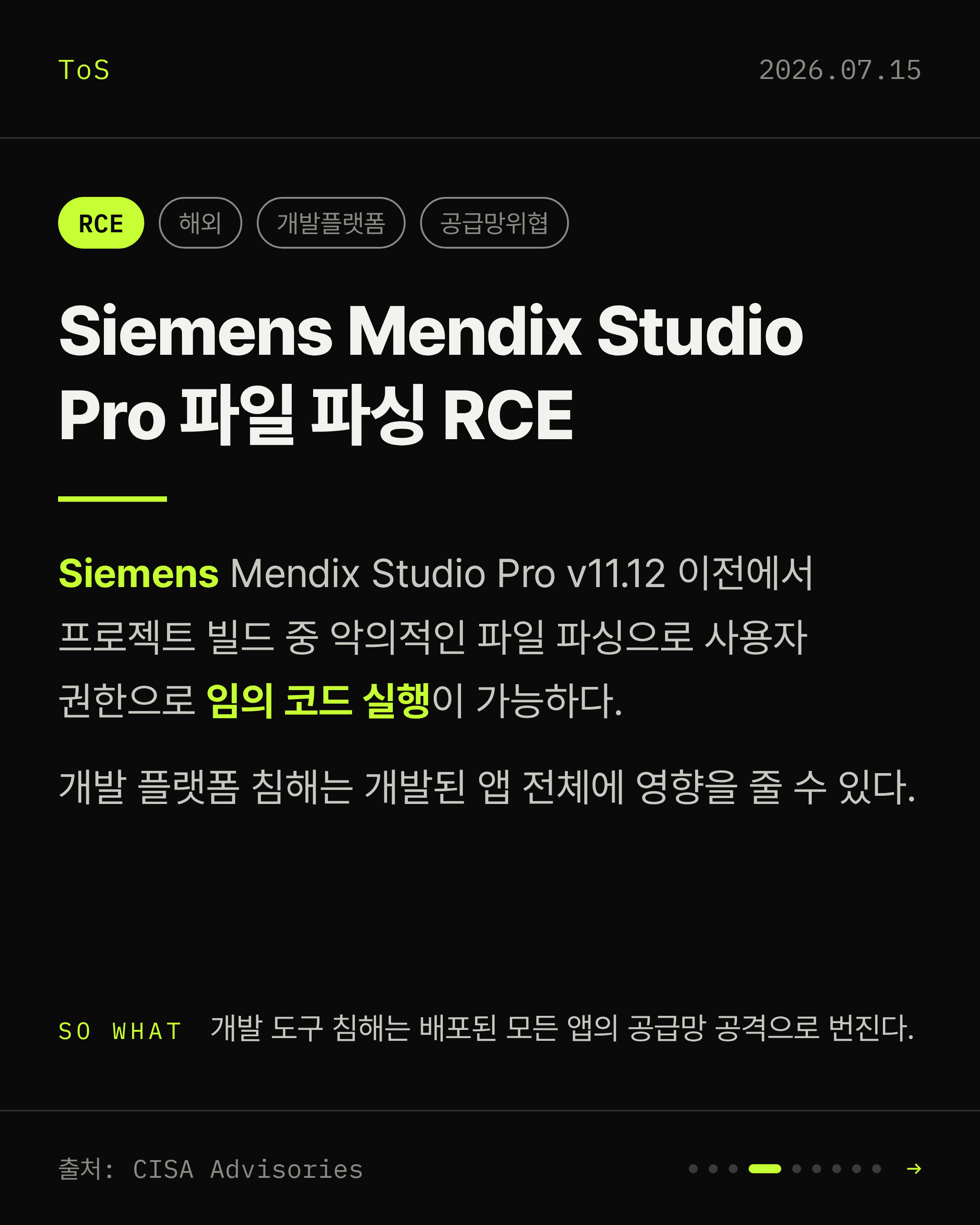 ToS

2026.07.15

RCE 해외 개발플랫폼 공급망위협

Siemens Mendix Studio Pro 파일 파싱 RCE

Siemens Mendix Studio Pro v11.12 이전에서 프로젝트 빌드 중 악의적인 파일 파싱으로 사용자 권한으로 임의 코드 실행이 가능하다.

개발 플랫폼 침해는 개발된 앱 전체에 영향을 줄 수 있다.

SO WHAT 개발 도구 침해는 배포된 모든 앱의 공급망 공격으로 번진다.

출처: CISA Advisories

→