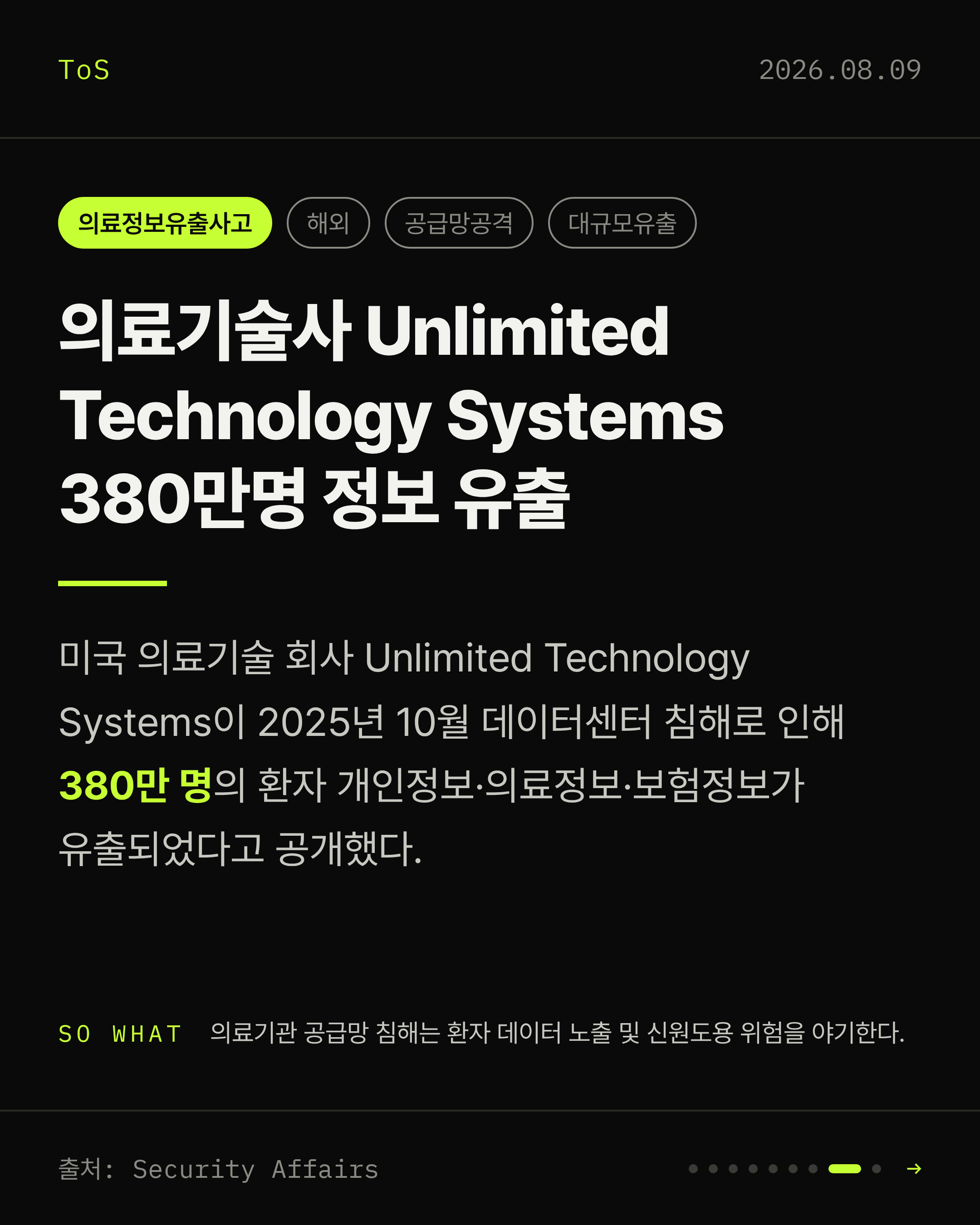 ToS

2026.08.09

의료정보유출사고

해외

공급망공격

대규모유출

의료기술사 Unlimited Technology Systems 380만명 정보 유출

미국 의료기술 회사 Unlimited Technology Systems이 2025년 10월 데이터센터 침해로 인해 380만 명의 환자 개인정보·의료정보·보험정보가 유출되었다고 공개했다.

SO WHAT 의료기관 공급망 침해는 환자 데이터 노출 및 신원도용 위험을 야기한다.

출처: Security Affairs

→