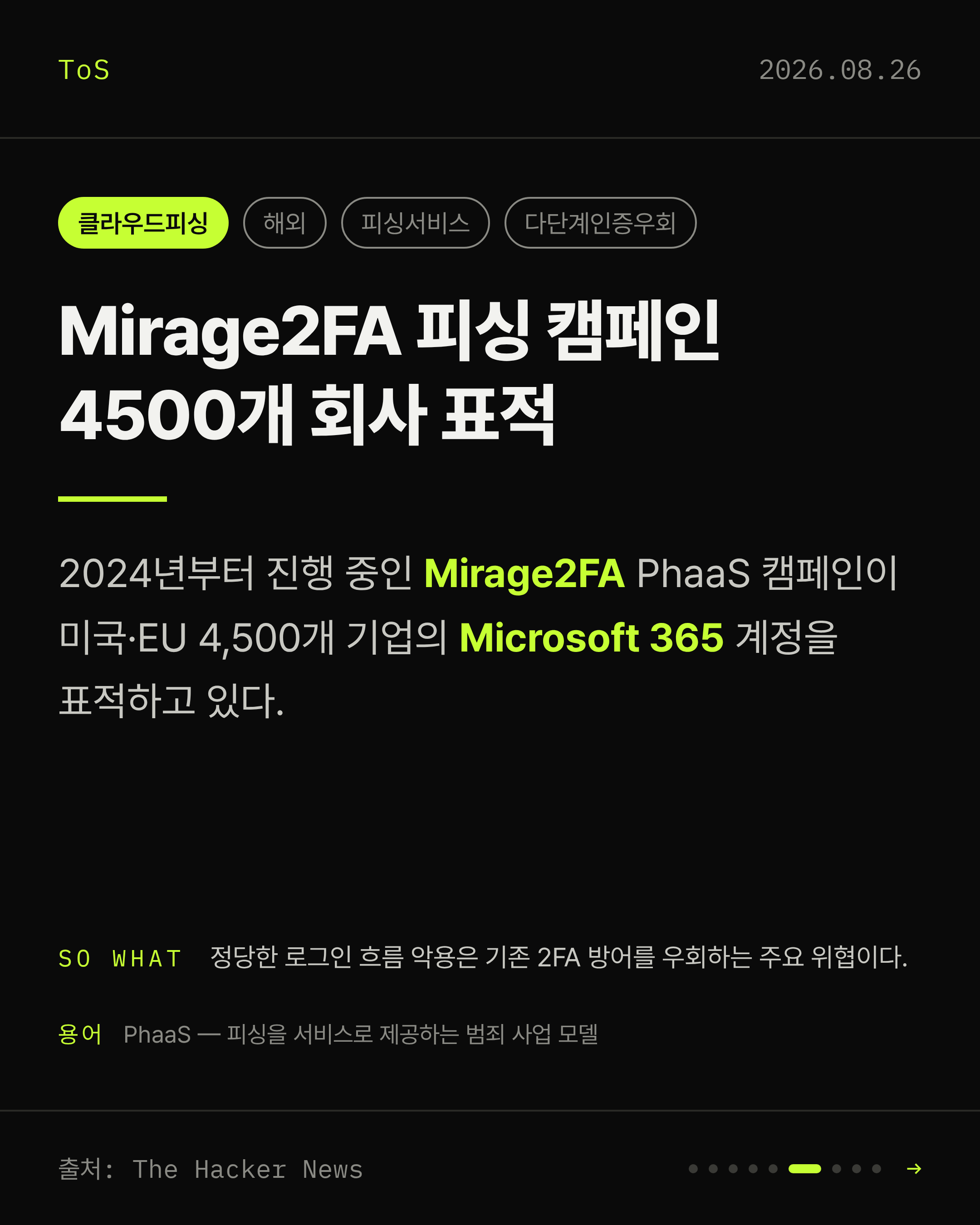 ToS

2026.08.26

클라우드피싱 해외 피싱서비스 다단계인증우회

Mirage2FA 피싱 캠페인 4500개 회사 표적

2024년부터 진행 중인 Mirage2FA PhaaS 캠페인이 미국·EU 4,500개 기업의 Microsoft 365 계정을 표적하고 있다.

SO WHAT 정당한 로그인 흐름 악용은 기존 2FA 방어를 우회하는 주요 위협이다.

용어 PhaaS — 피싱을 서비스로 제공하는 범죄 사업 모델

출처: The Hacker News

→