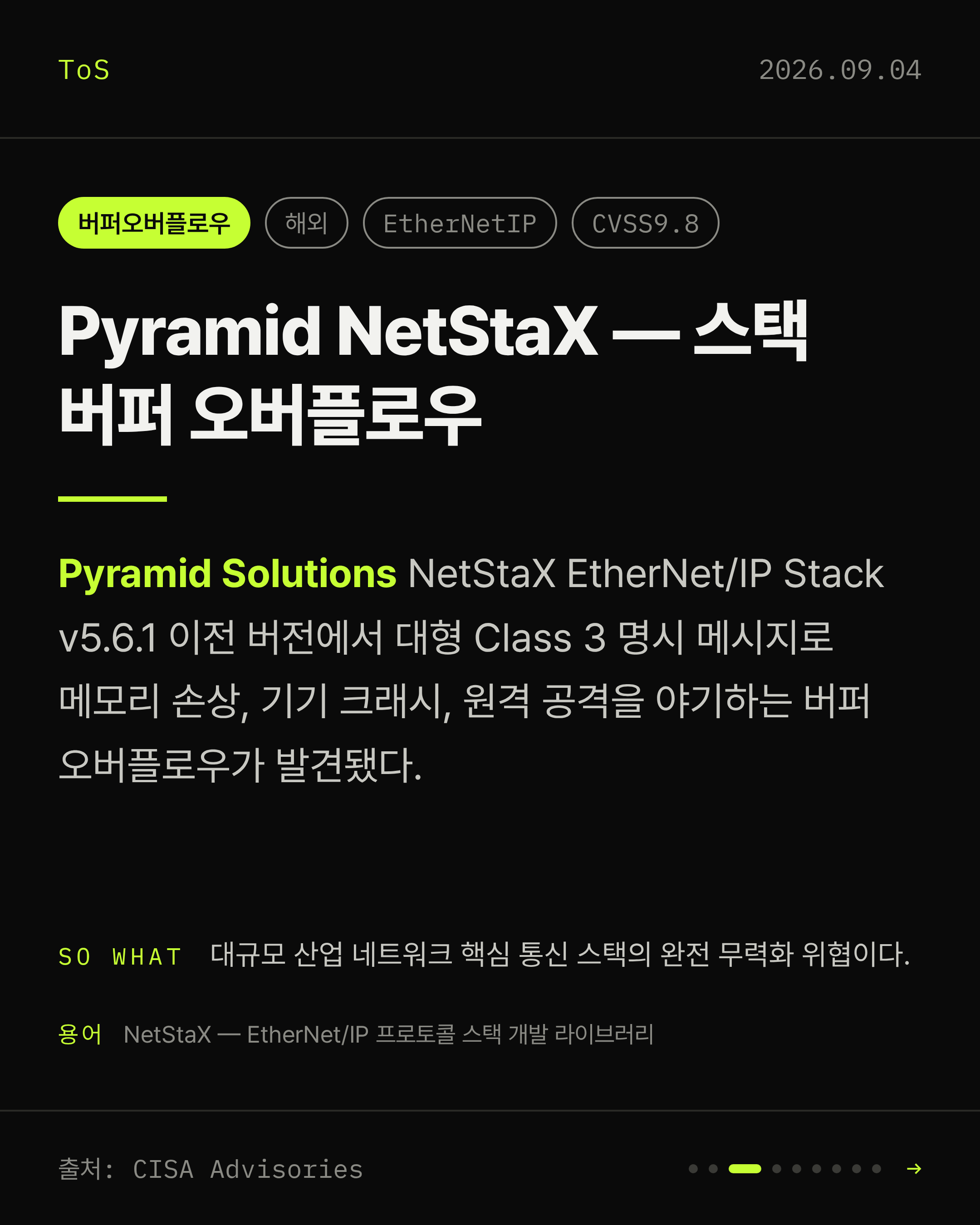 ToS

2026.09.04

버퍼오버플로우
해외
EtherNetIP
CVSS9.8

Pyramid NetStaX — 스택 버퍼 오버플로우

Pyramid Solutions NetStaX EtherNet/IP Stack v5.6.1 이전 버전에서 대형 Class 3 명시 메시지로 메모리 손상, 기기 크래시, 원격 공격을 야기하는 버퍼 오버플로우가 발견됐다.

SO WHAT 대규모 산업 네트워크 핵심 통신 스택의 완전 무력화 위협이다.

용어 NetStaX — EtherNet/IP 프로토콜 스택 개발 라이브러리

출처: CISA Advisories

→