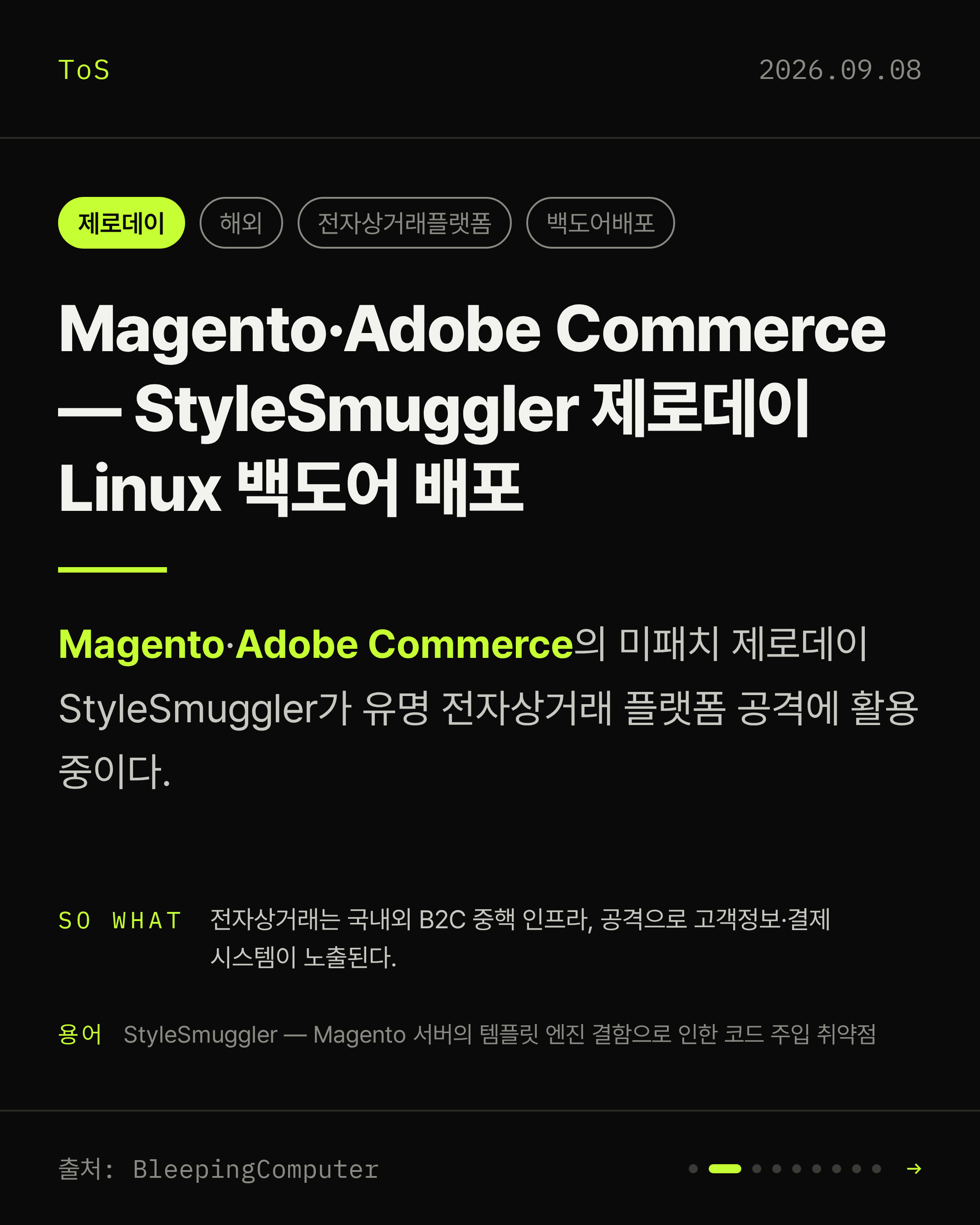 ToS

2026.09.08

제로데이 해외 전자상거래플랫폼 백도어배포

Magento·Adobe Commerce — StyleSmuggler 제로데이 Linux 백도어 배포

Magento·Adobe Commerce의 미패치 제로데이 StyleSmuggler가 유명 전자상거래 플랫폼 공격에 활용 중이다.

SO WHAT 전자상거래는 국내외 B2C 중핵 인프라, 공격으로 고객정보·결제 시스템이 노출된다.

용어 StyleSmuggler — Magento 서버의 템플릿 엔진 결함으로 인한 코드 주입 취약점

출처: BleepingComputer

→