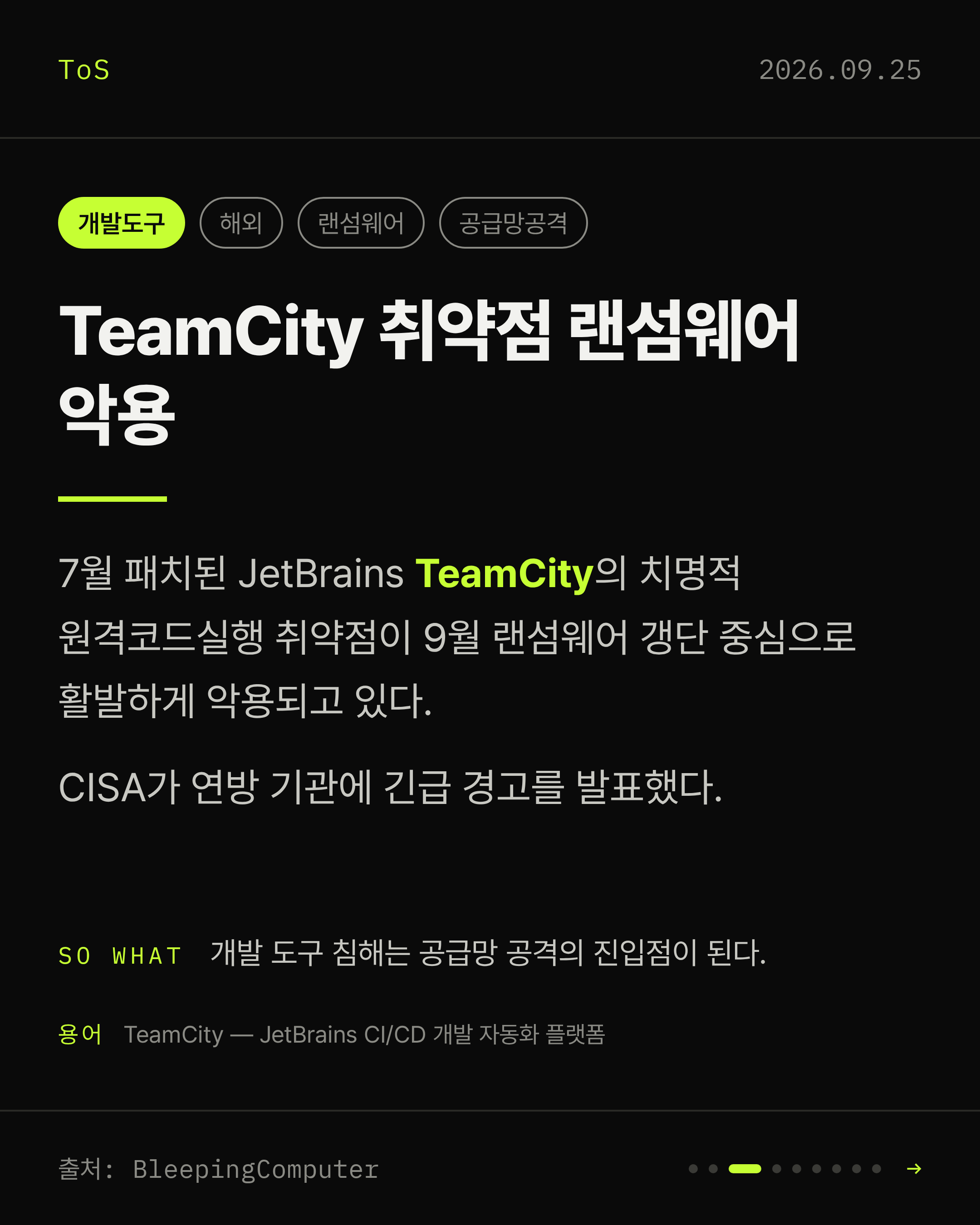 ToS

2026.09.25

개발도구 해외 랜섬웨어 공급망공격

TeamCity 취약점 랜섬웨어 악용

7월 패치된 JetBrains TeamCity의 치명적 원격코드실행 취약점이 9월 랜섬웨어 갱단 중심으로 활발하게 악용되고 있다.

CISA가 연방 기관에 긴급 경고를 발표했다.

SO WHAT 개발 도구 침해는 공급망 공격의 진입점이 된다.

용어 TeamCity — JetBrains CI/CD 개발 자동화 플랫폼

출처: BleepingComputer

→